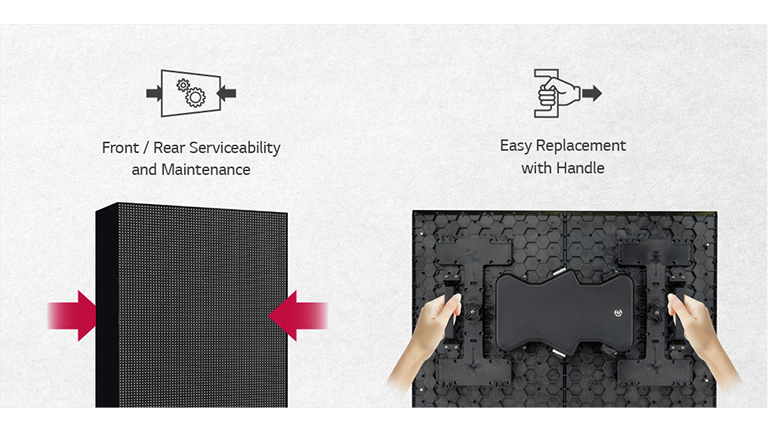 Front / Rear Serviceability and Maintenance

Easy Replacement with Handle